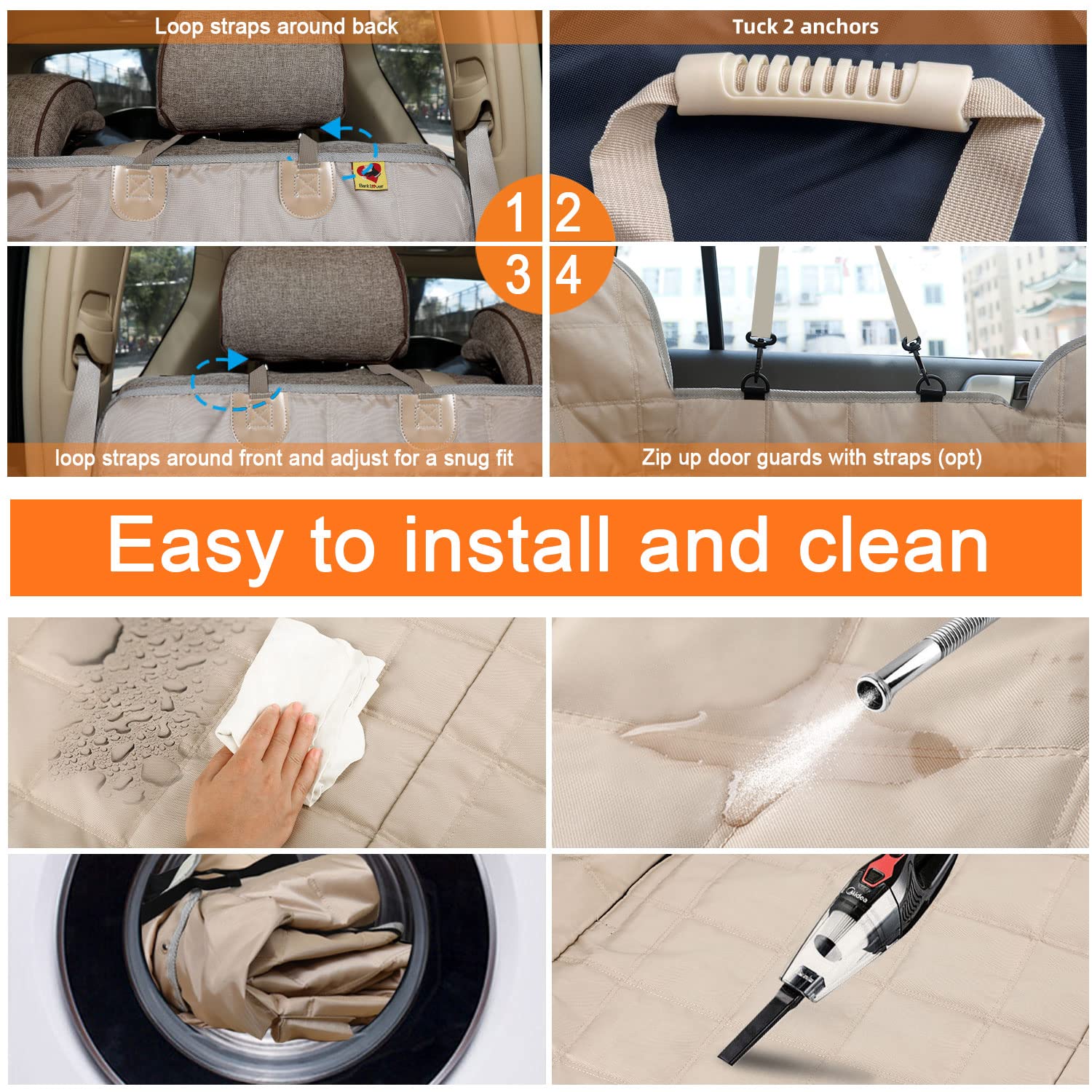 Loop straps around back

Tuck 2 anchors

1 2

3 4

loop straps around front and adjust for a snug fit

Zip up door guards with straps (opt)

Easy to install and clean

Midea