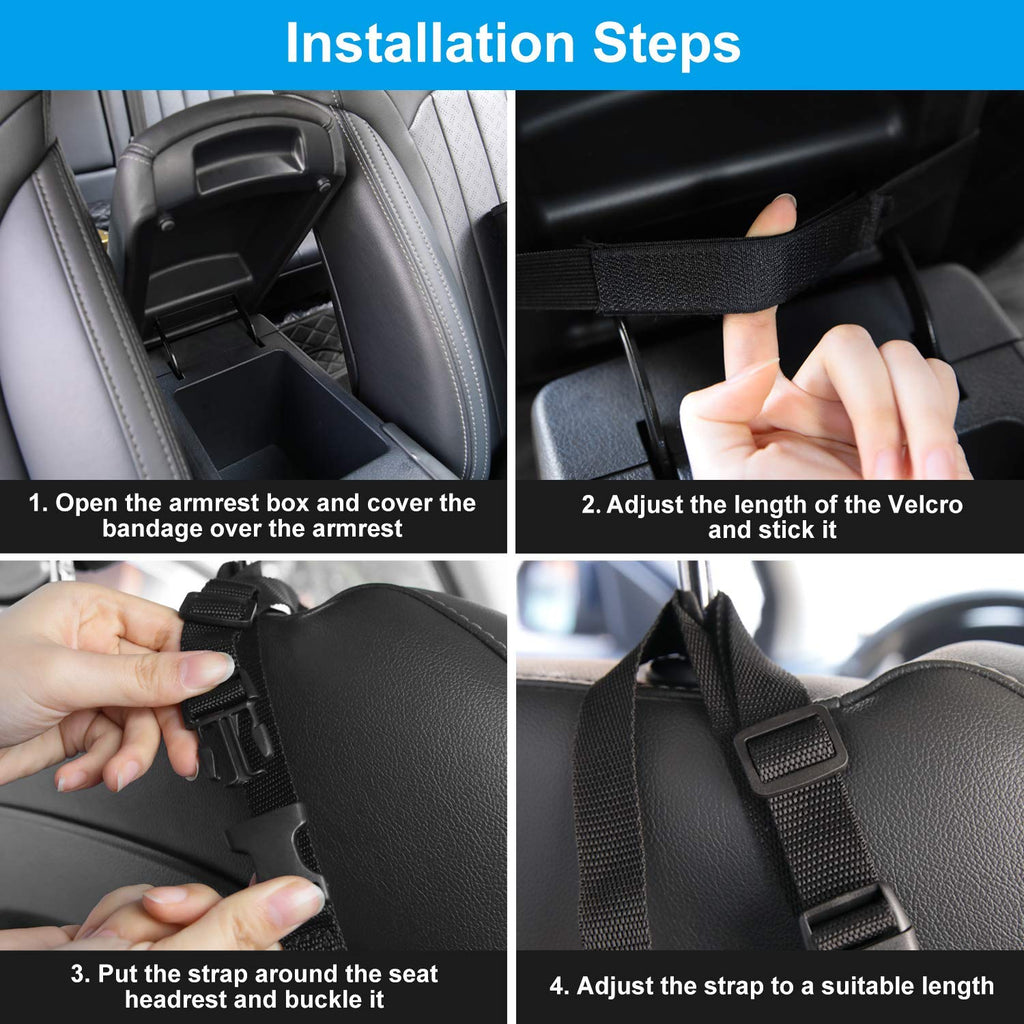 Installation Steps

1. Open the armrest box and cover the bandage over the armrest

2. Adjust the length of the Velcro and stick it

3. Put the strap around the seat headrest and buckle it

4. Adjust the strap to a suitable length