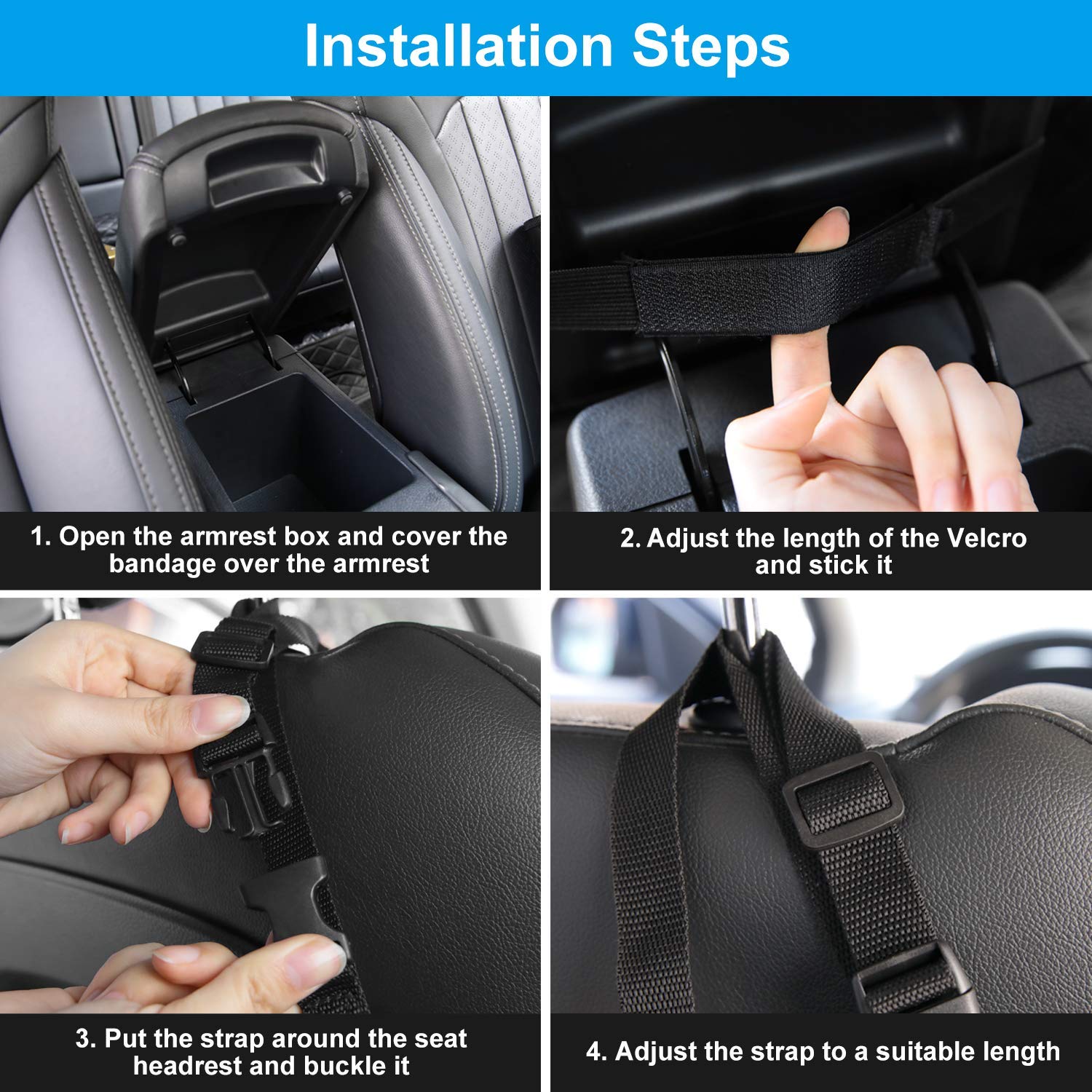 Installation Steps

1. Open the armrest box and cover the bandage over the armrest

2. Adjust the length of the Velcro and stick it

3. Put the strap around the seat headrest and buckle it

4. Adjust the strap to a suitable length