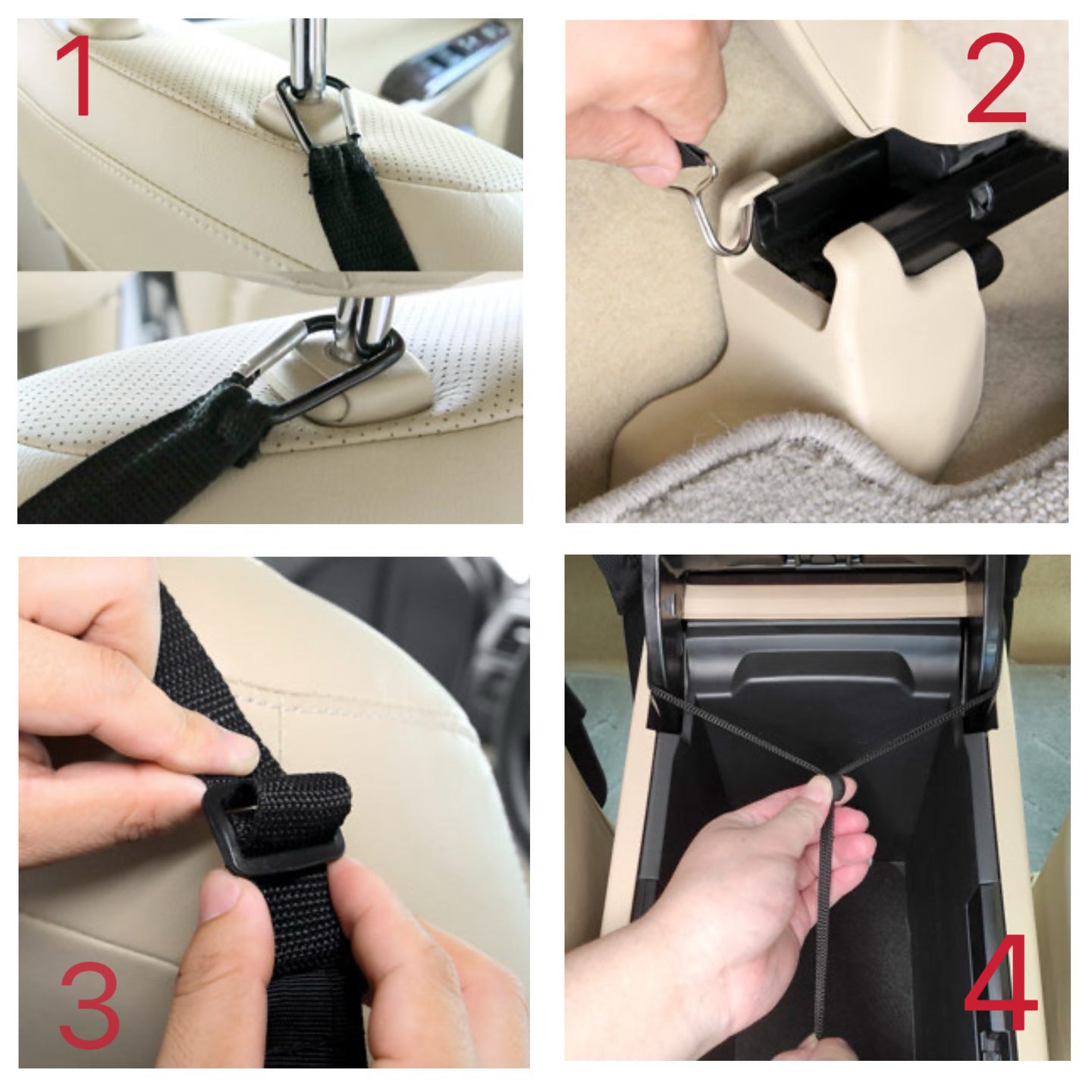 1

2

3

4