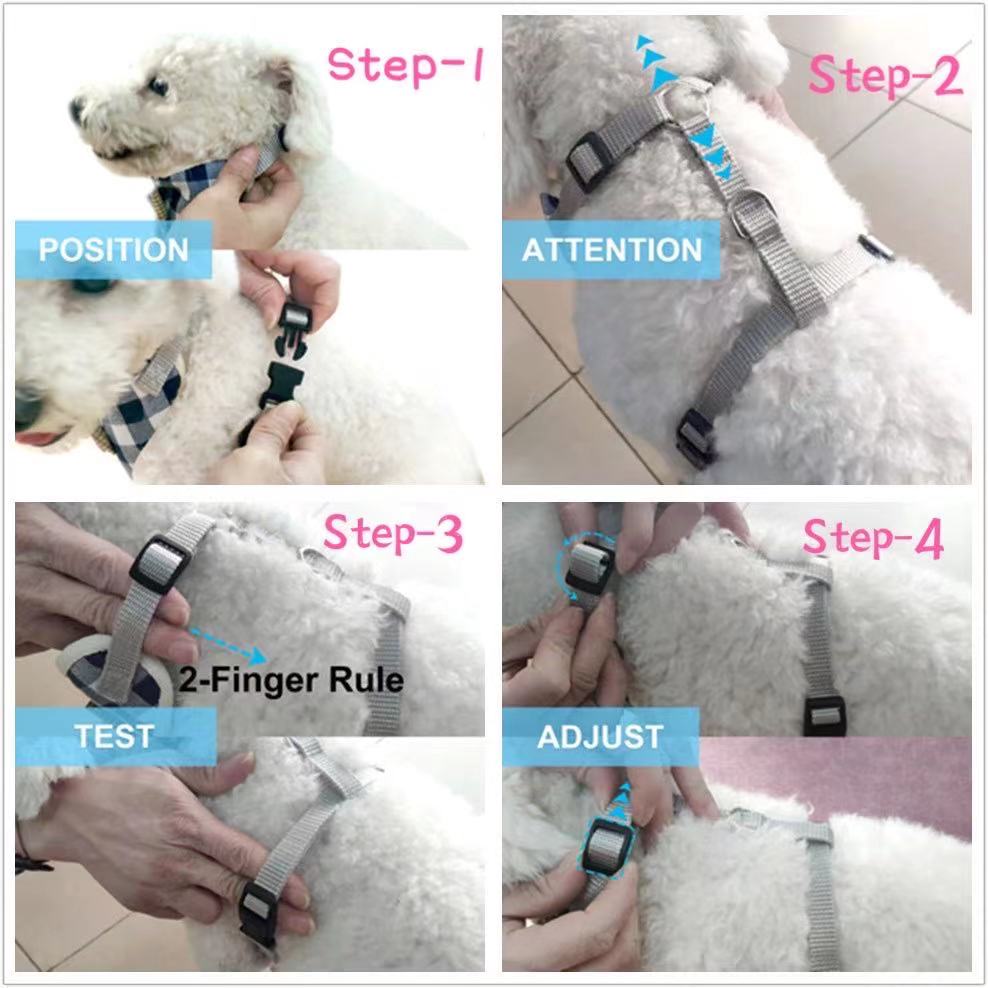 Step-1

POSITION

Step-2

ATTENTION

Step-3

2-Finger Rule

TEST

Step-4

ADJUST